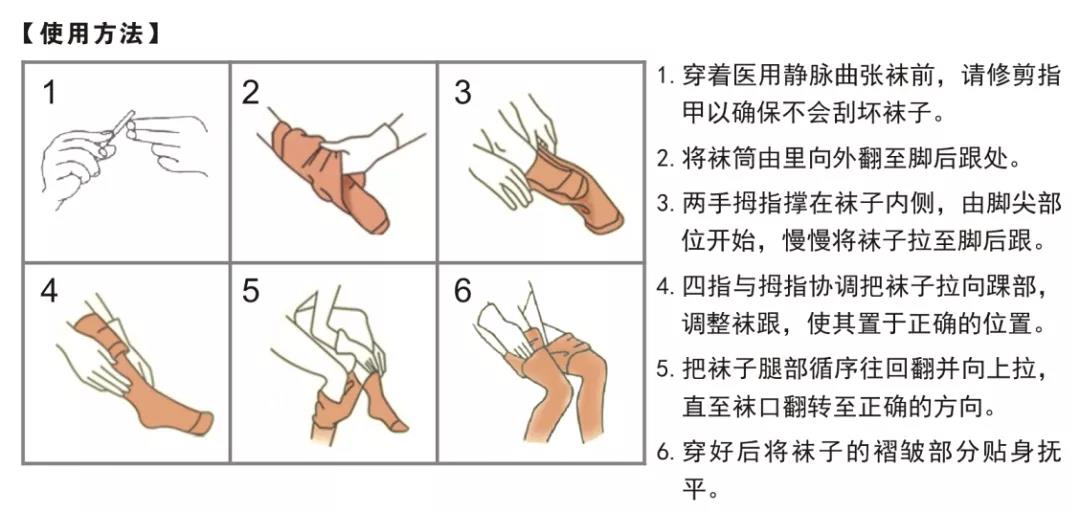 【使用方法】

1

2

3

4

5

6

1. 穿着医用静脉曲张袜前，请修剪指甲以确保不会刮坏袜子。

2. 将袜筒由里向外翻至脚后跟处。

3. 两手拇指撑在袜子内侧，由脚尖部位开始，慢慢将袜子拉至脚后跟。

4. 四指与拇指协调把袜子拉向踝部，调整袜跟，使其置于正确的位置。

5. 把袜子腿部循序往回翻并向上拉，直至袜口翻转至正确的方向。

6. 穿好后将袜子的褶皱部分贴身抚平。